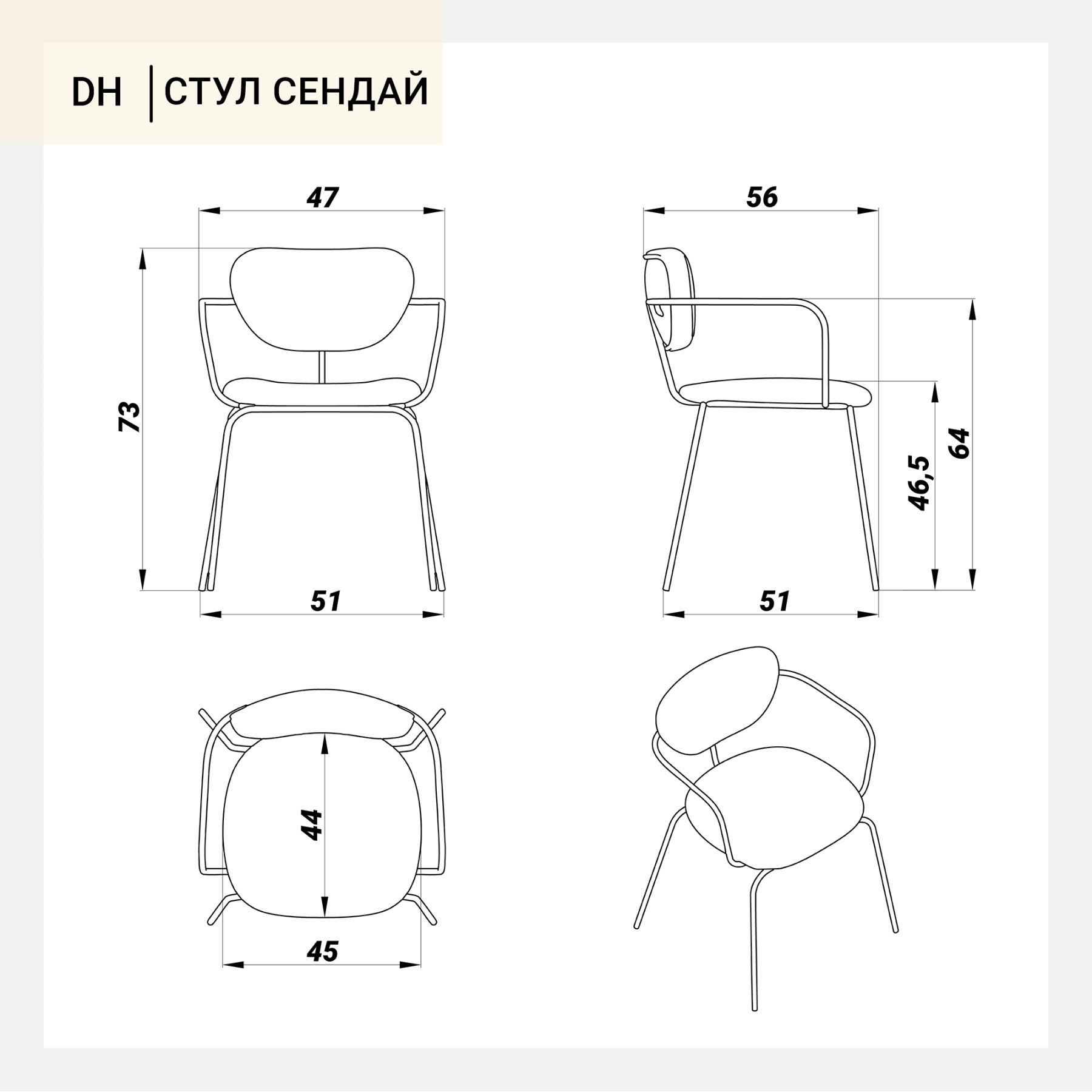 DH | СТУЛ СЕНДАЙ

47

73

51

56

46,5

64

51

44

45