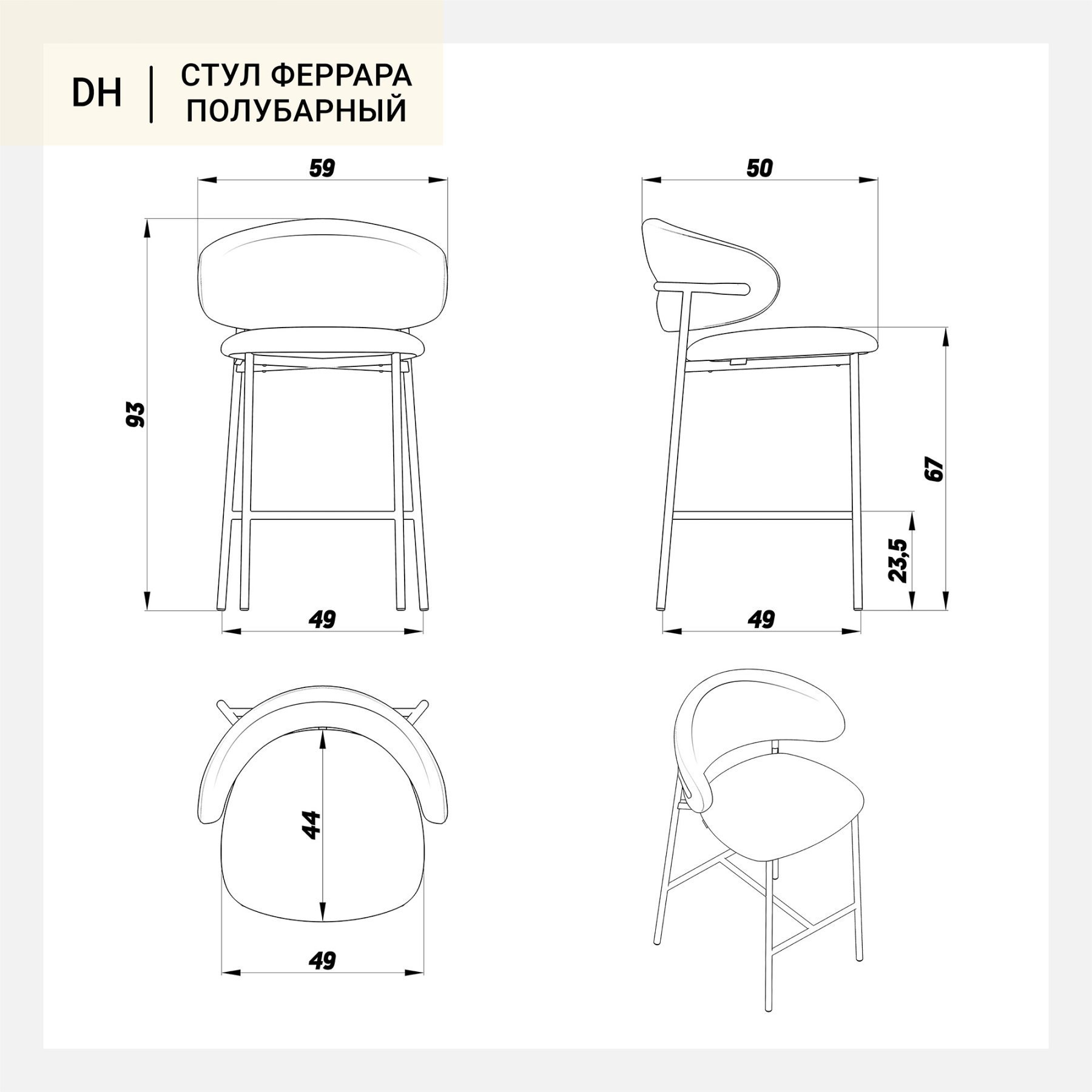 DH | СТУЛ ФЕРРАРА ПОЛУБАРНЫЙ

59

93

49

50

67

23,5

49

44

49