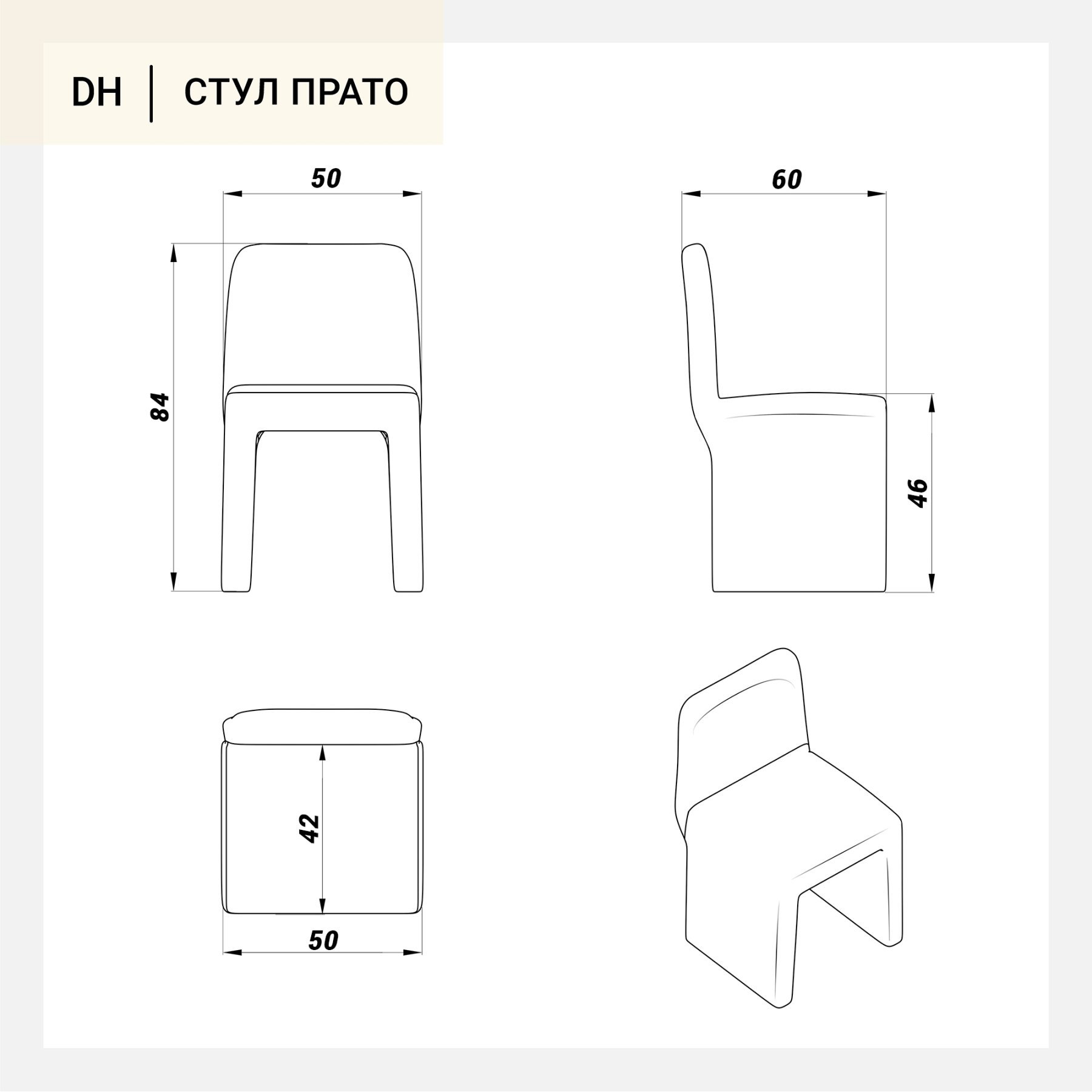 DH | СТУЛ ПРАТО

50

84

60

46

42

50