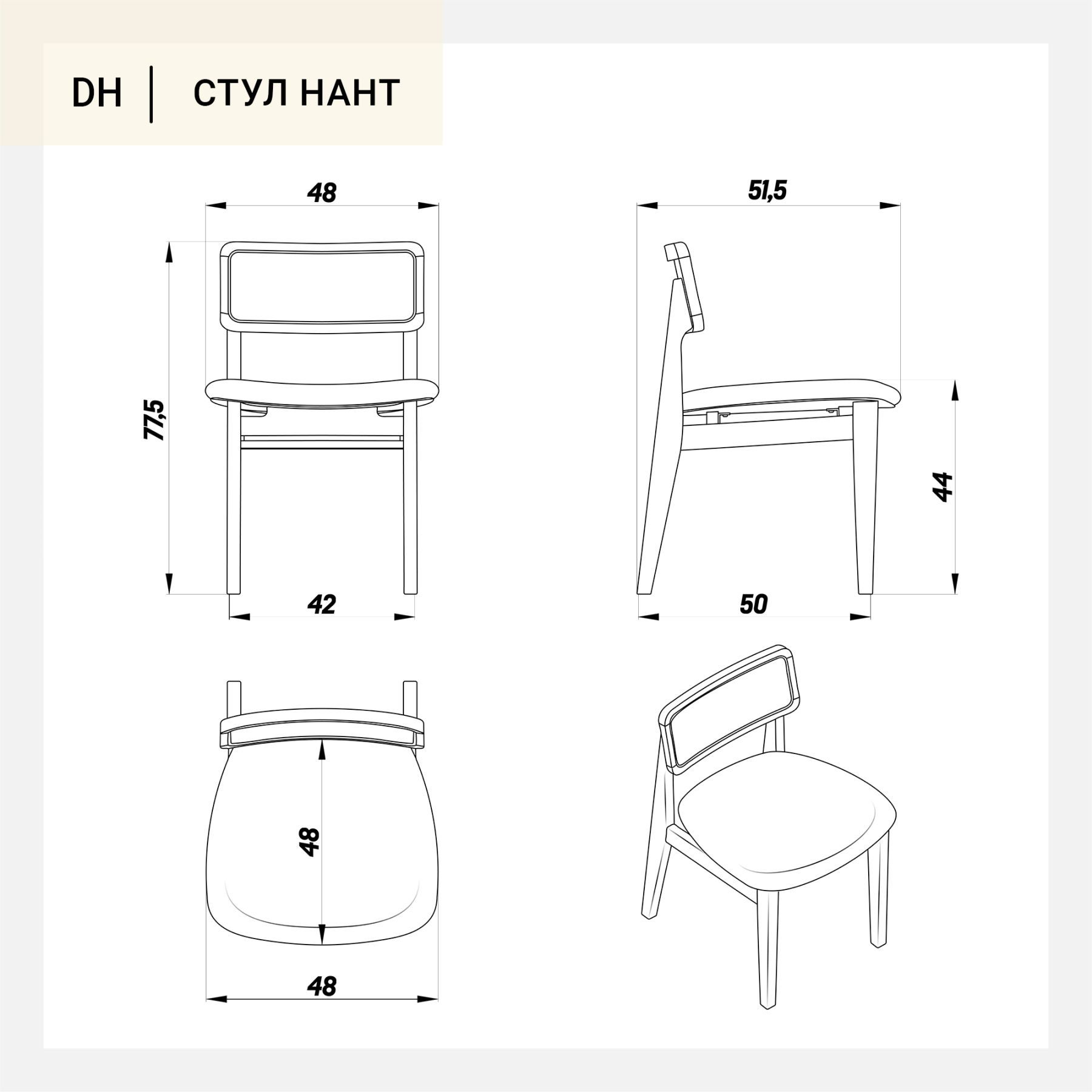 DH | СТУЛ НАНТ

48

77,5

42

51,5

44

50

48

48