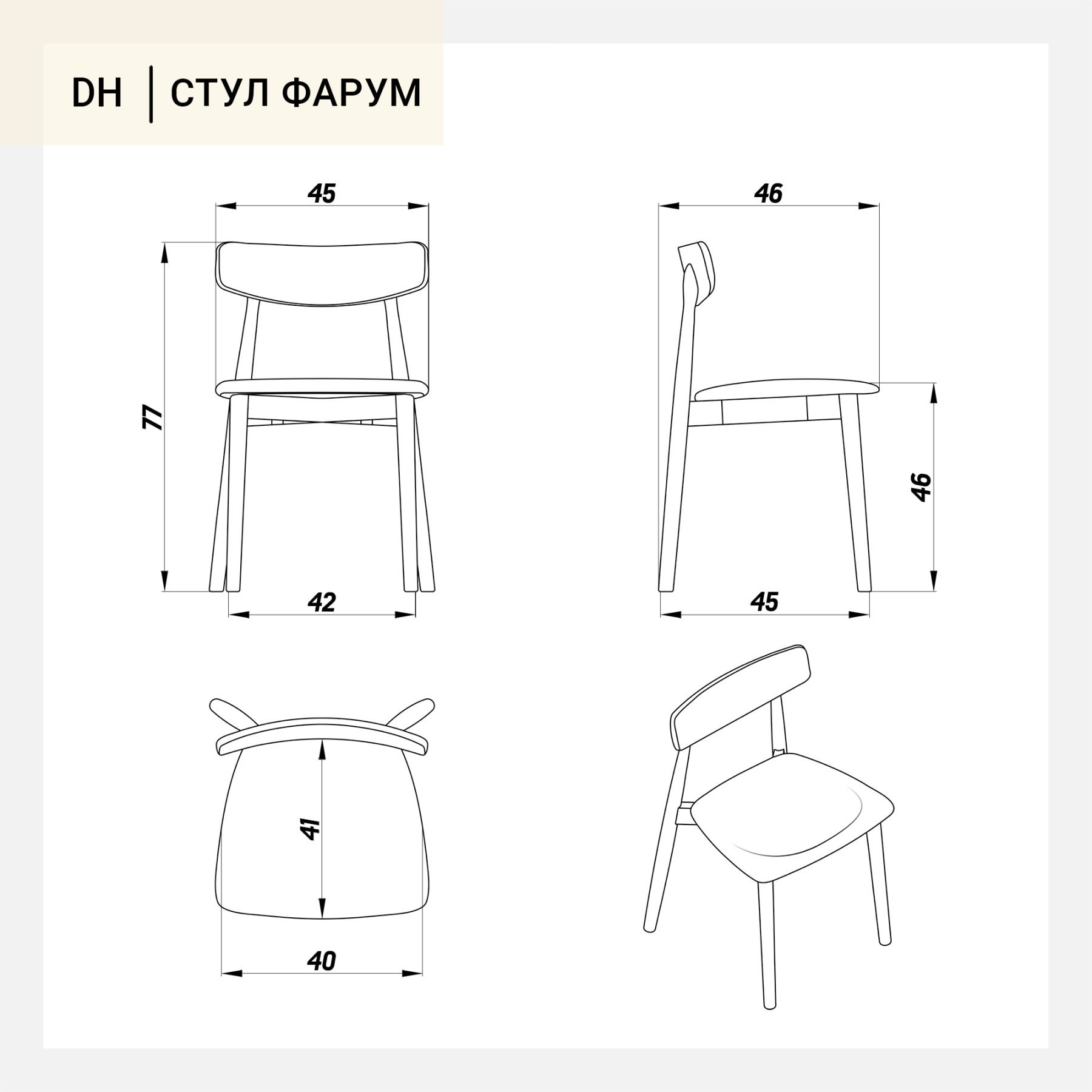 DH | СТУЛ ФАРУМ

45

77

42

46

46

45

41

40