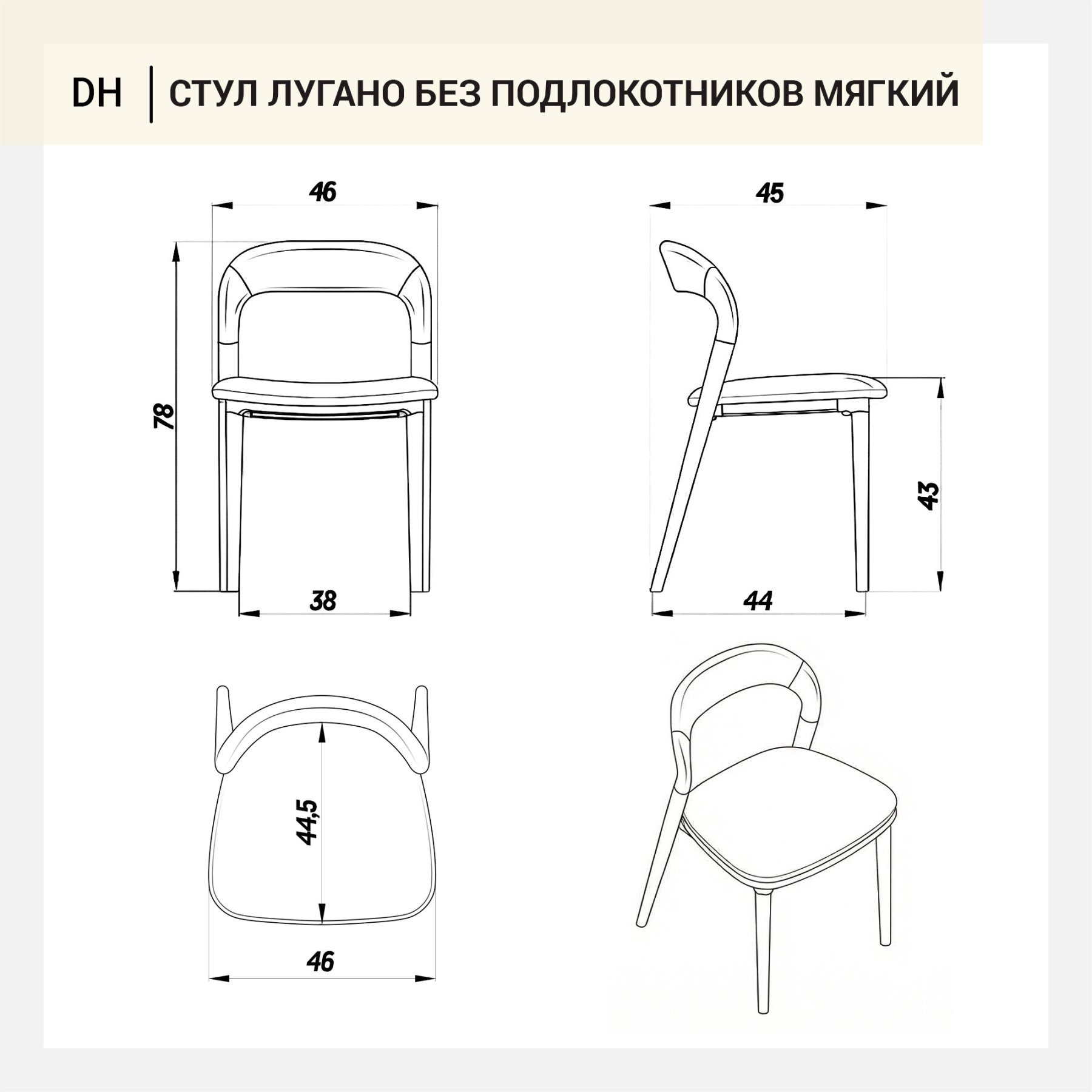 DH | СТУЛ ЛУГАНО БЕЗ ПОДЛОКОТНИКОВ МЯГКИЙ

46

78

38

45

43

44

44,5

46