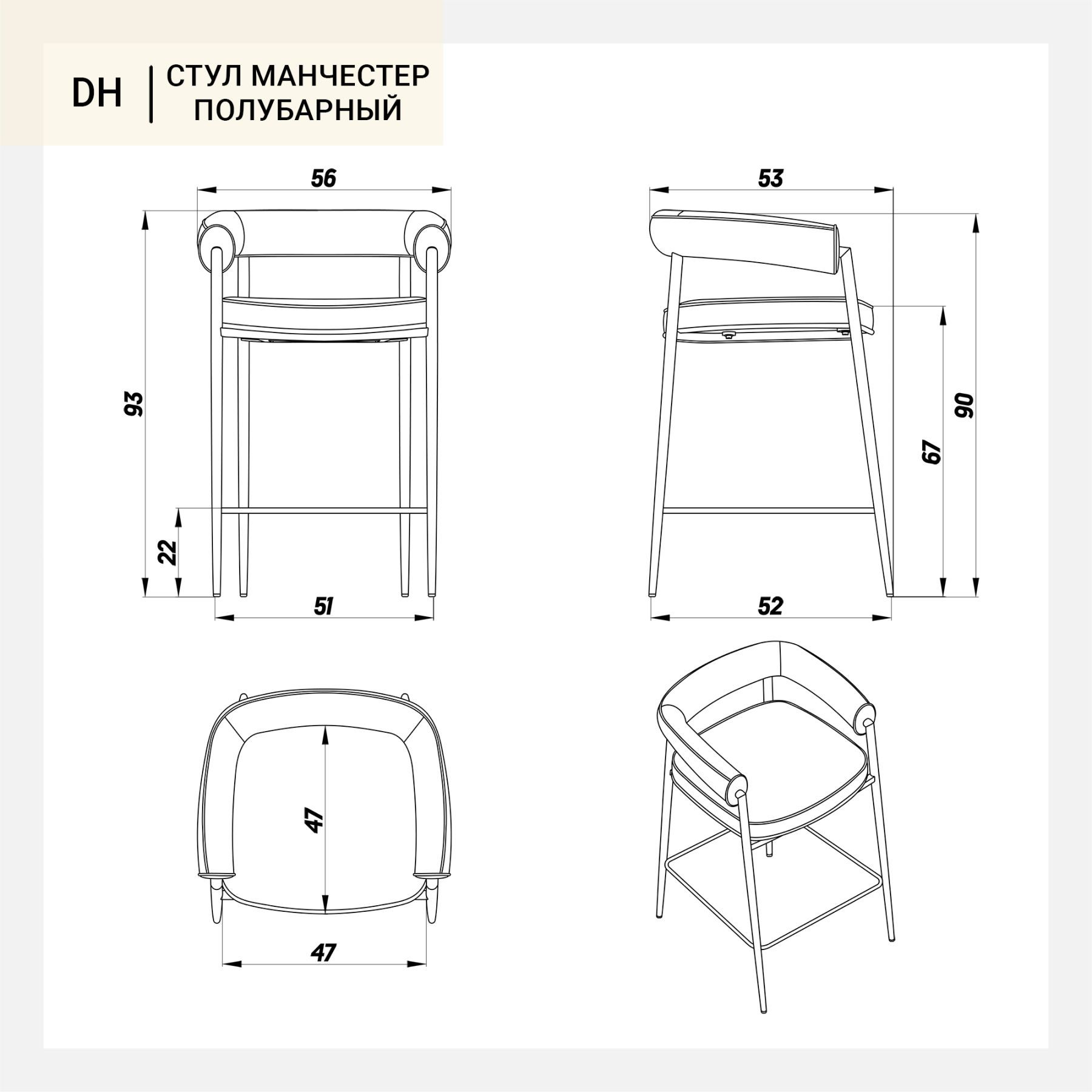 DH | СТУЛ МАНЧЕСТЕР ПОЛУБАРНЫЙ

56

93

22

51

53

90

67

52

47

47