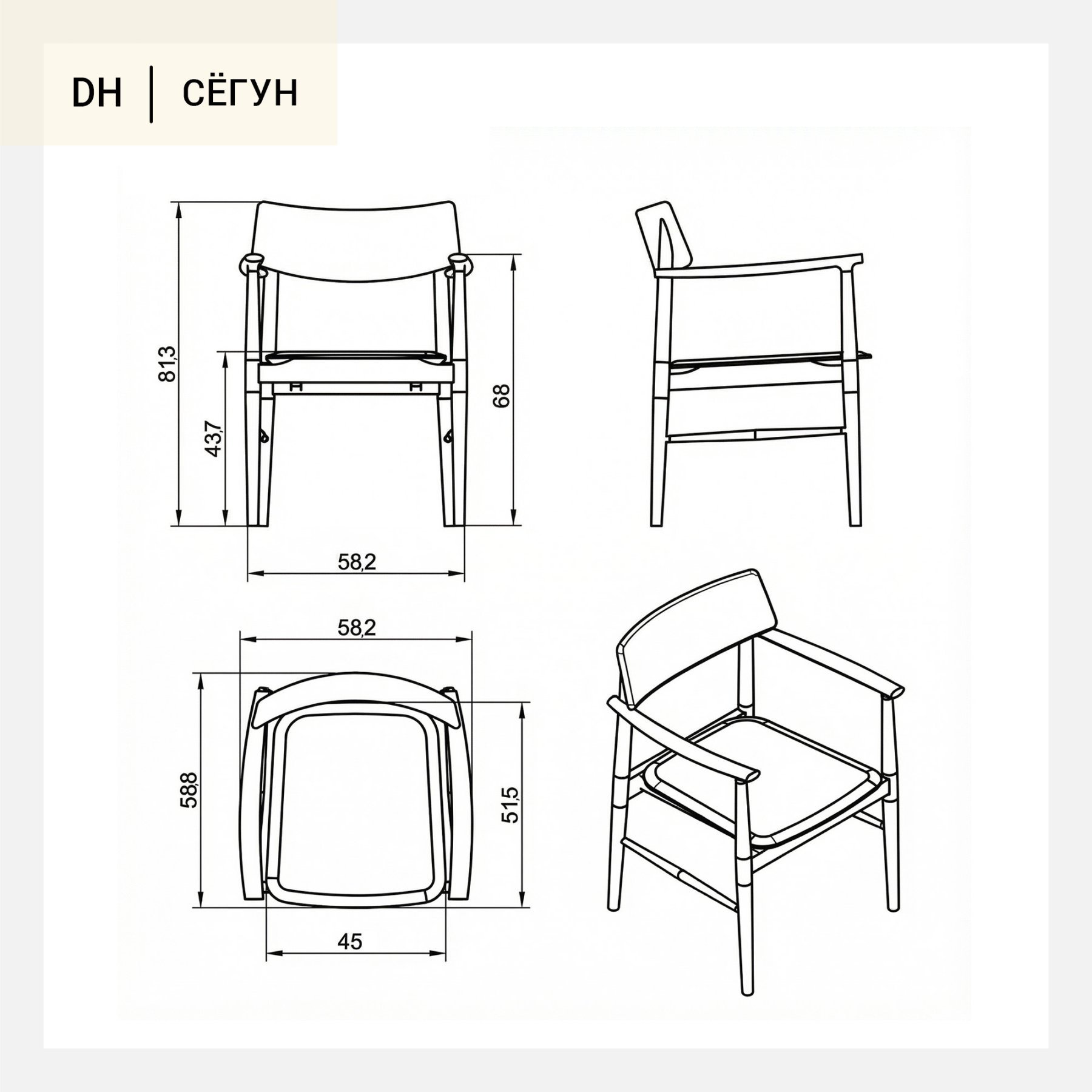 DH | СЁГУН

81,3
43,7
68
58,2

58,2
58,8
51,5
45