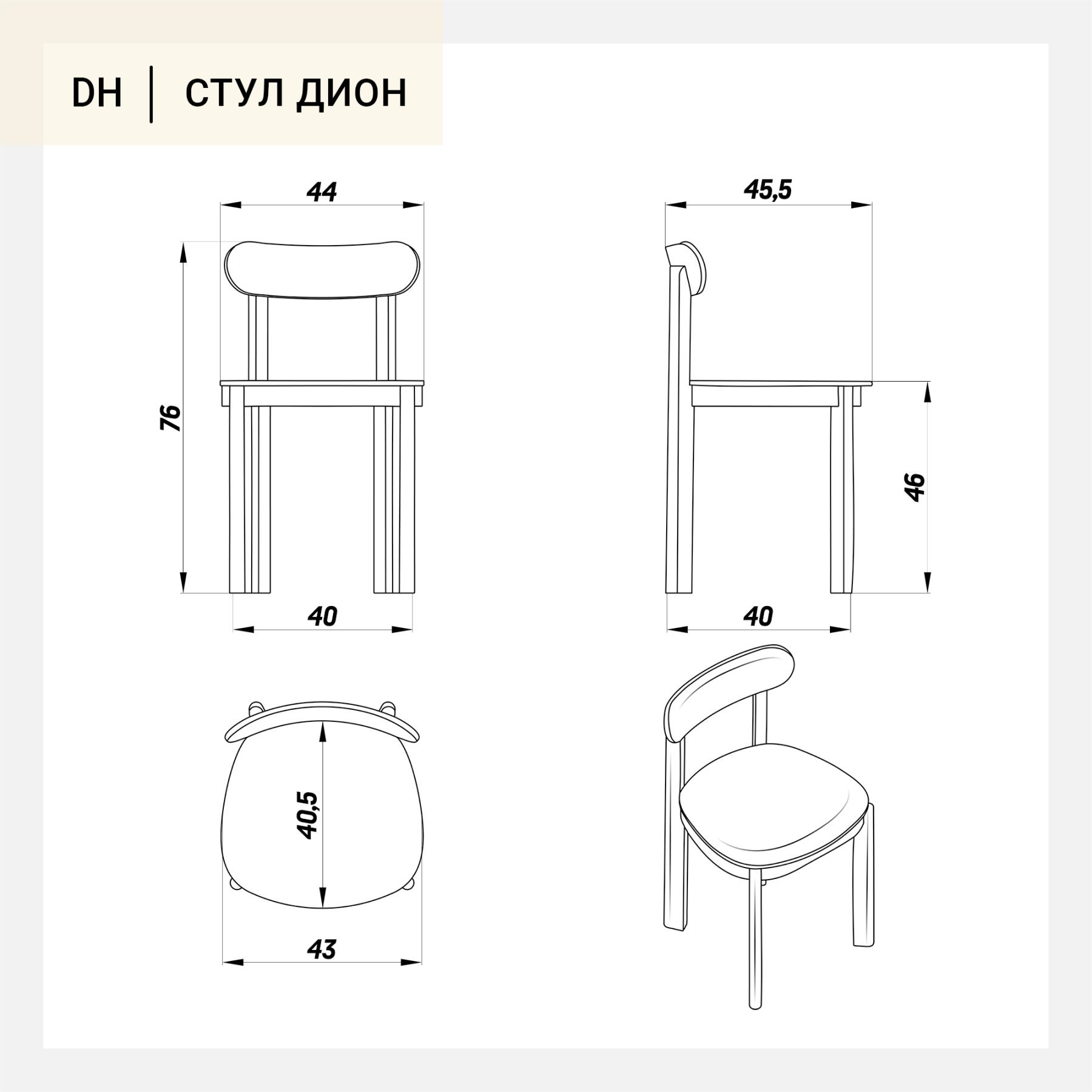 DH | СТУЛ ДИОН

44

76

40

45,5

46

40

40,5

43