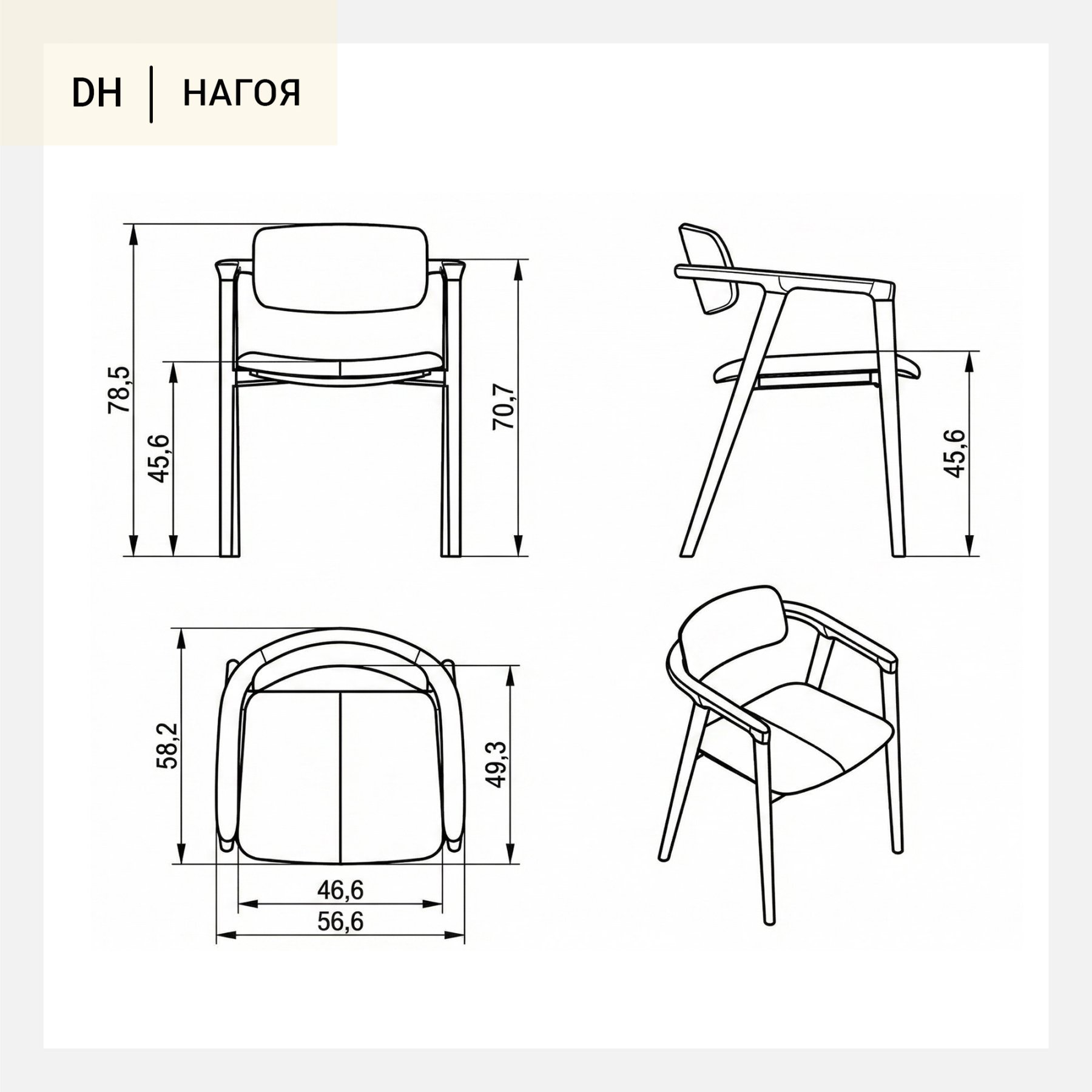 DH | НАГОЯ

78,5
45,6
70,7
45,6
58,2
49,3
46,6
56,6