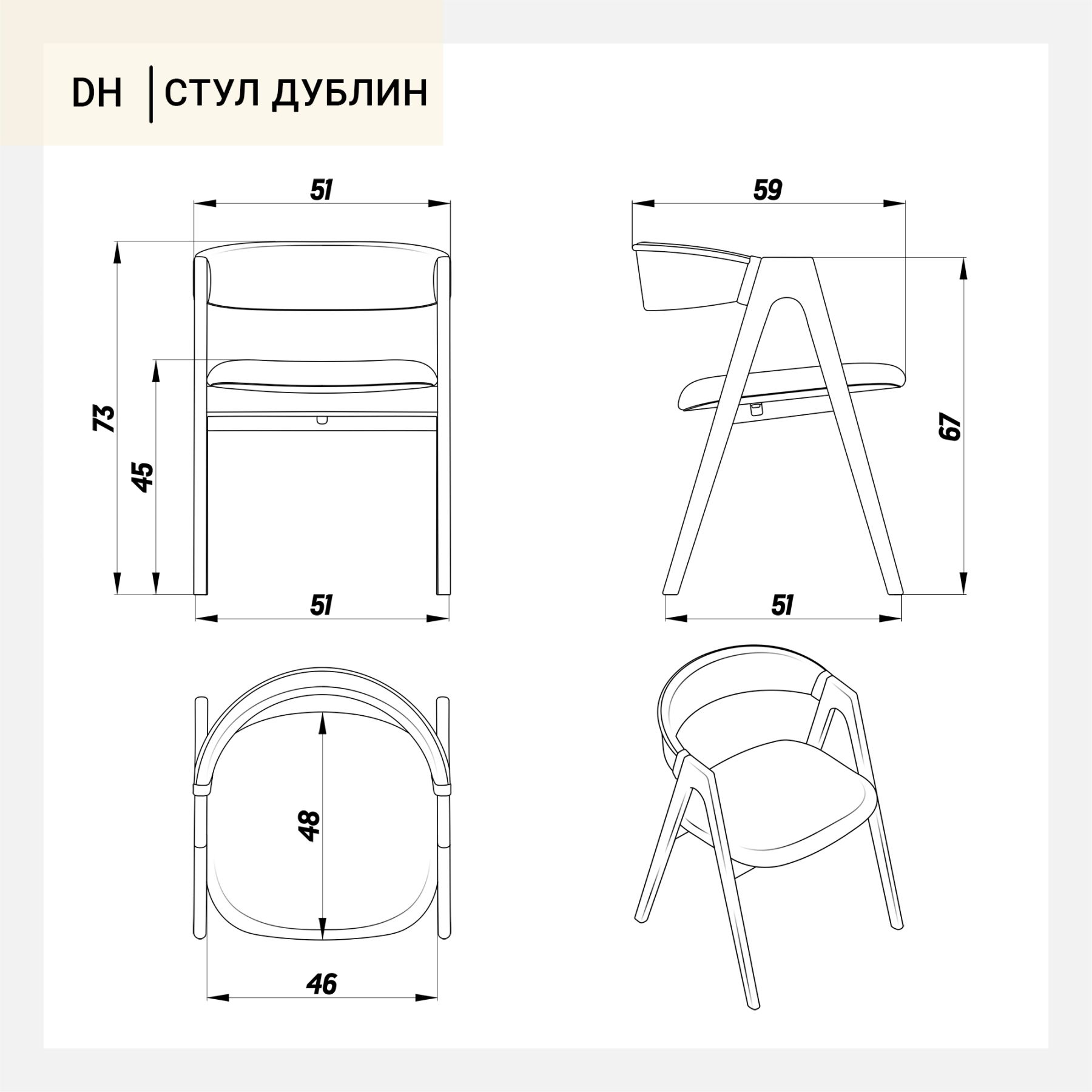 DH | СТУЛ ДУБЛИН

51

73

45

51

59

67

51

48

46