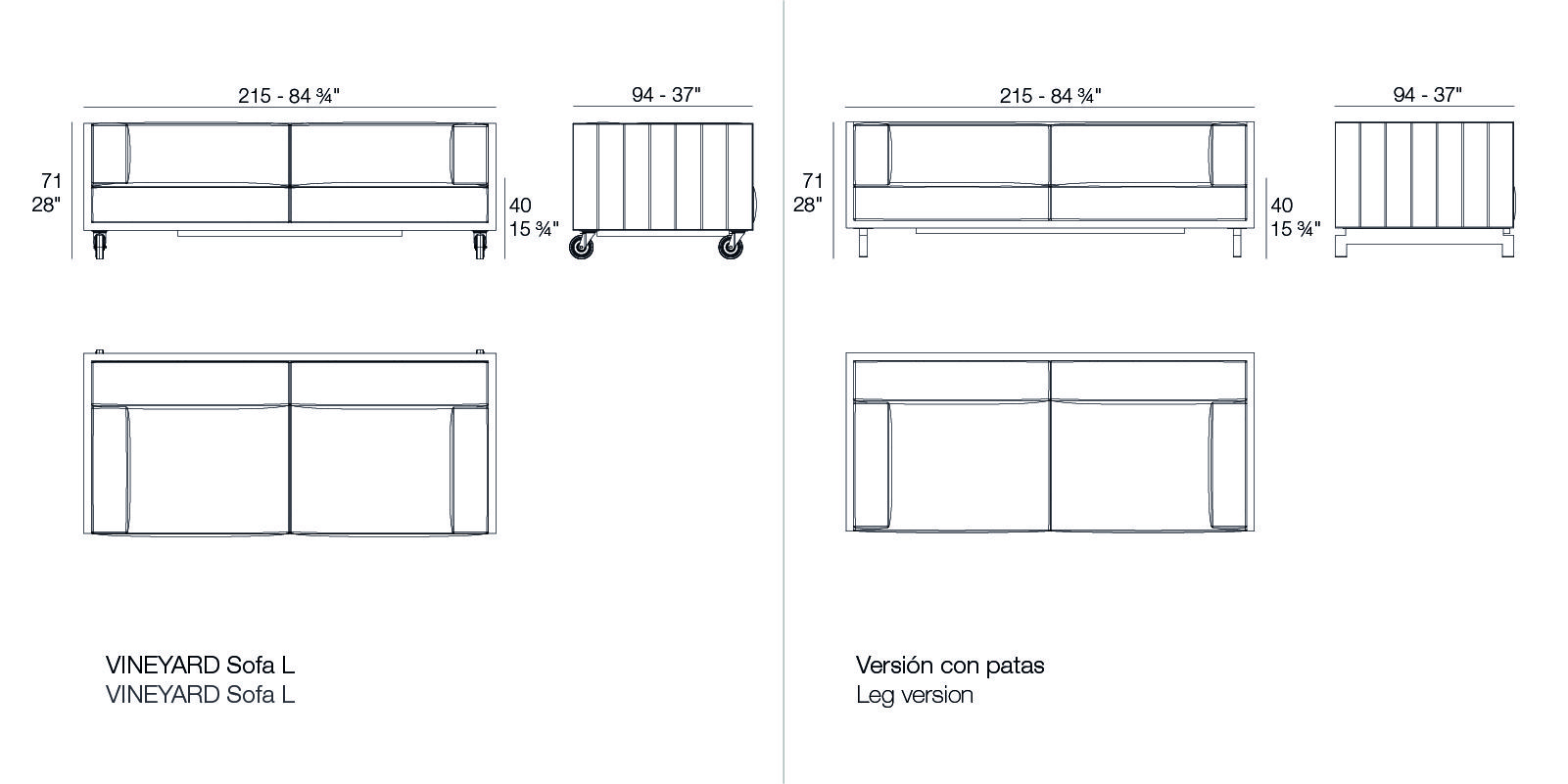 215 - 84 ¾"

94 - 37"

71
28"

40
15 ¾"

VINEYARD Sofa L
VINEYARD Sofa L

215 - 84 ¾"

94 - 37"

71
28"

40
15 ¾"

Versión con patas
Leg version