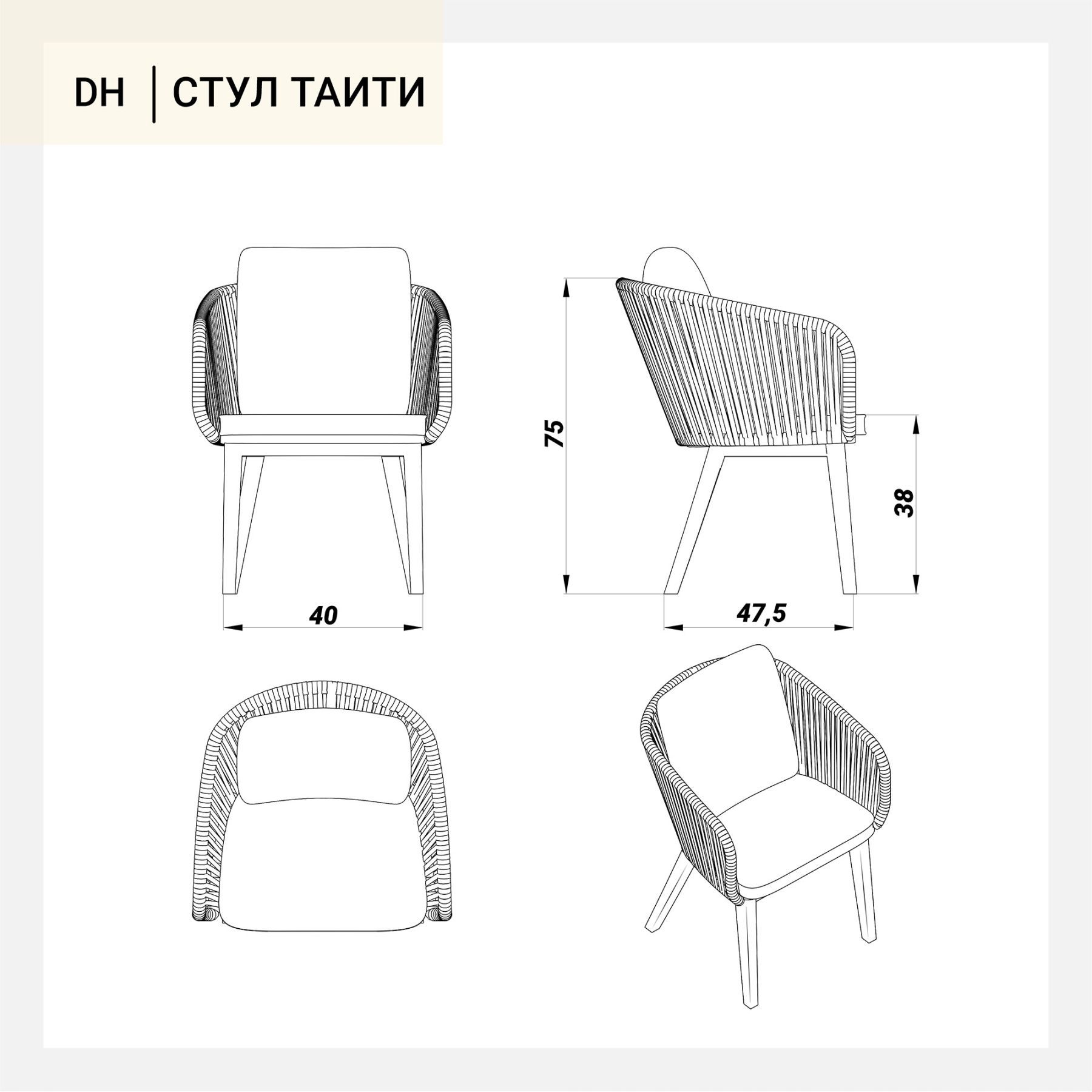 DH | СТУЛ ТАИТИ

75

38

40

47,5