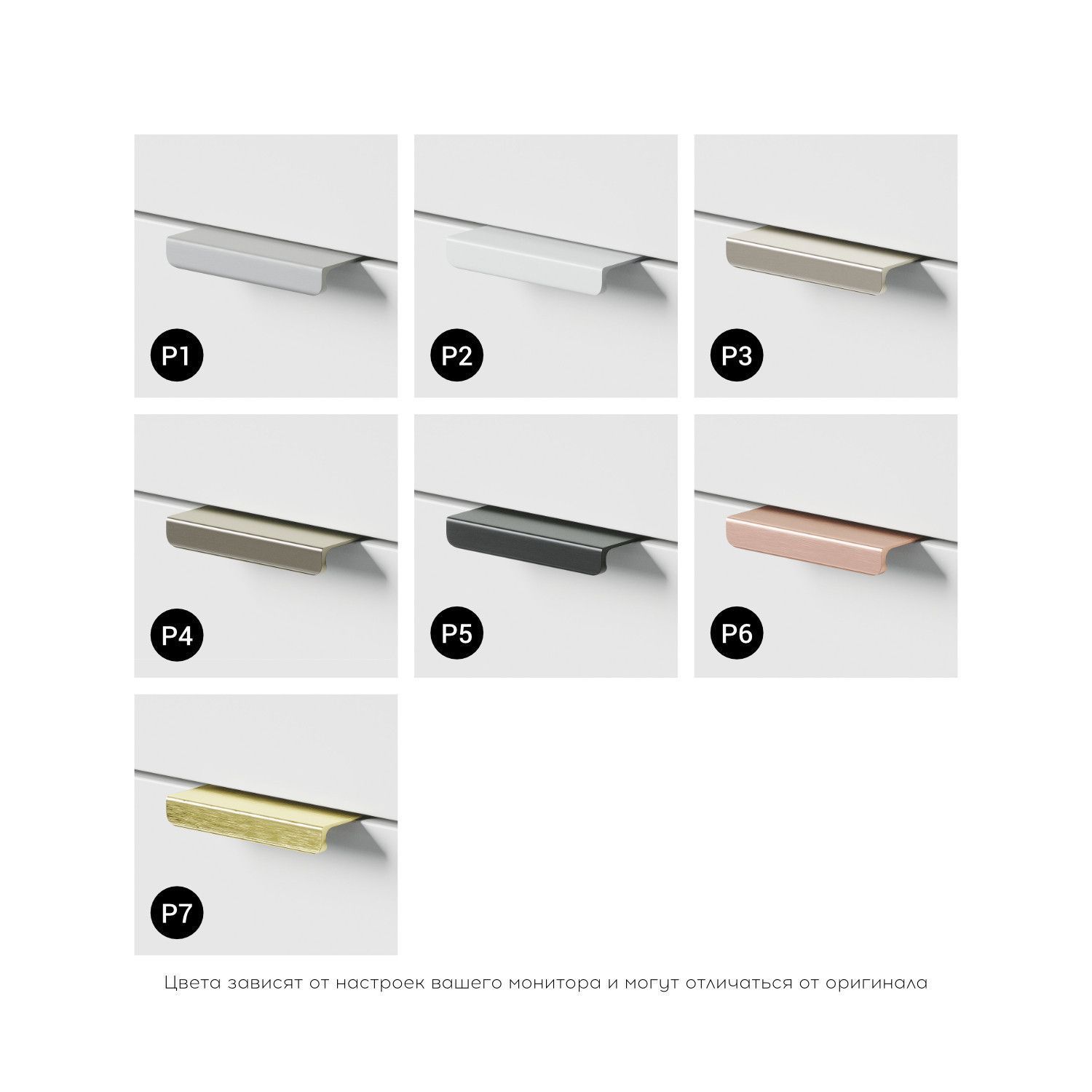 P1

P2

P3

P4

P5

P6

P7

Цвета зависят от настроек вашего монитора и могут отличаться от оригинала