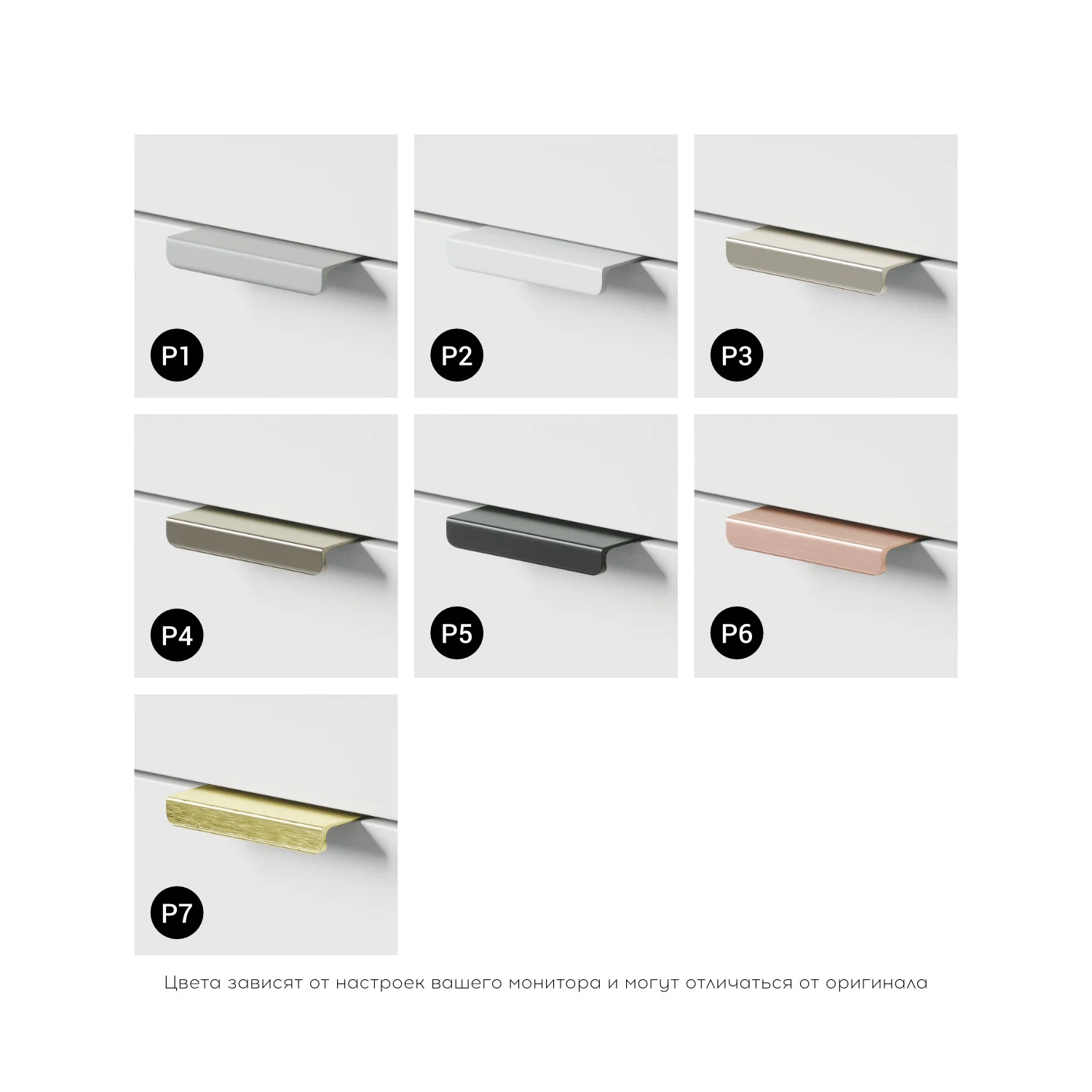 P1

P2

P3

P4

P5

P6

P7

Цвета зависят от настроек вашего монитора и могут отличаться от оригинала