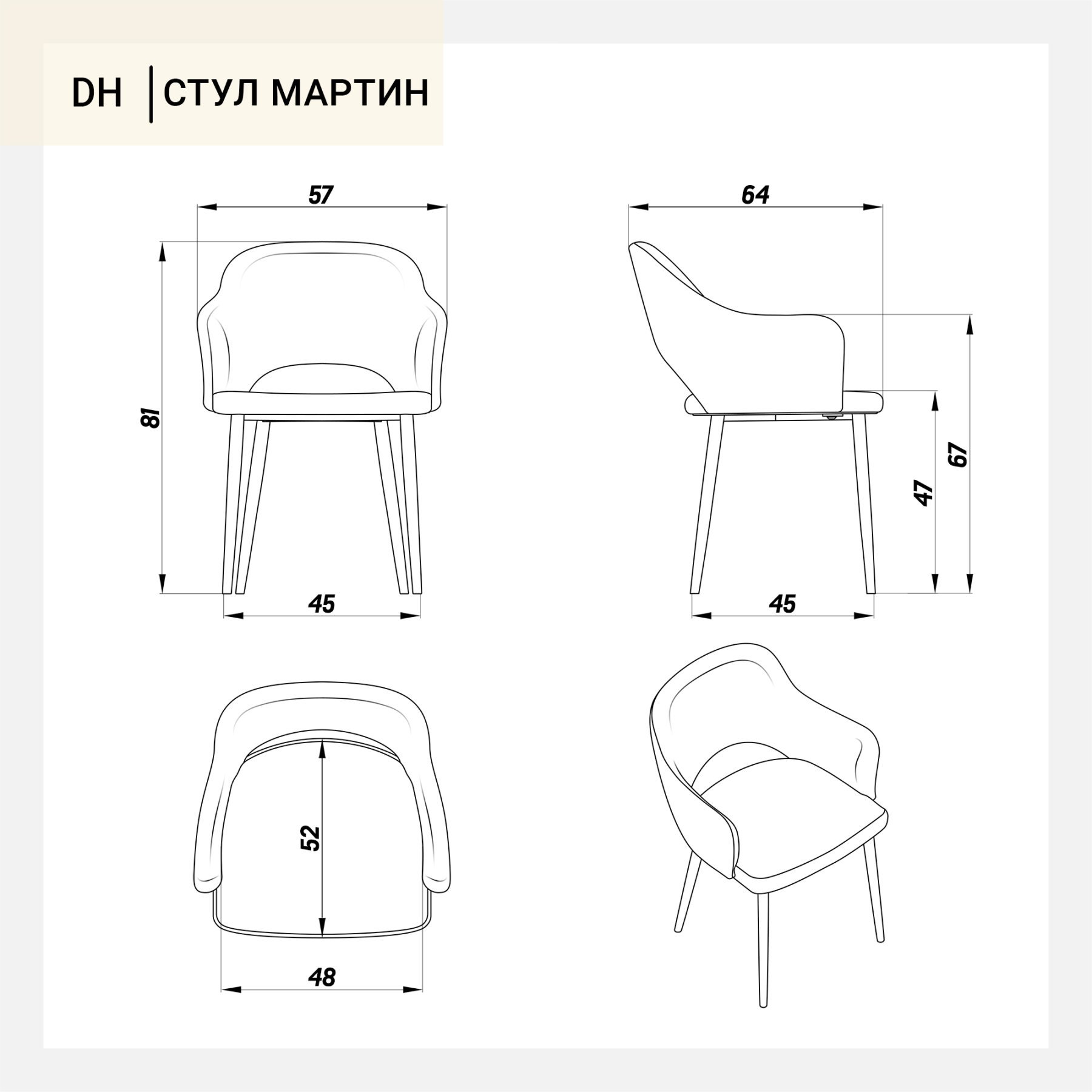 DH | СТУЛ МАРТИН

57

81

45

64

47

67

45

52

48